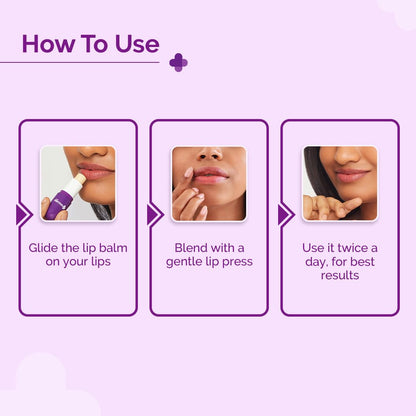 How To Use

Glide the lip balm on your lips

Blend with a gentle lip press

Use it twice a day, for best results